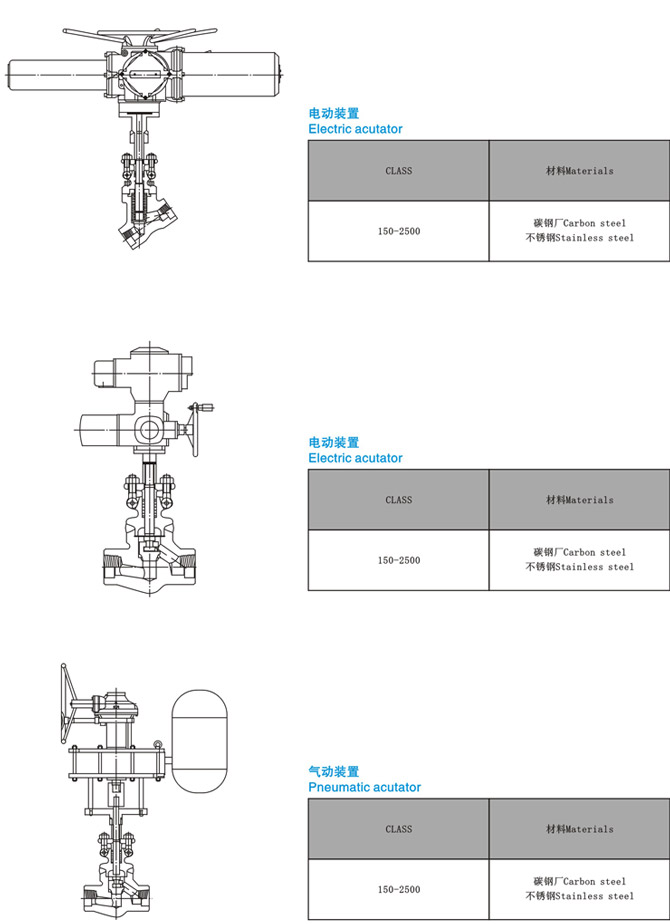 电动装置
Electric acutator

| CLASS | 材料Materials |
|---|---|
| 150-2500 | 碳钢厂Carbon steel 不锈钢Stainless steel |

电动装置
Electric acutator

| CLASS | 材料Materials |
|---|---|
| 150-2500 | 碳钢厂Carbon steel 不锈钢Stainless steel |

气动装置
Pneumatic acutator

| CLASS | 材料Materials |
|---|---|
| 150-2500 | 碳钢厂Carbon steel 不锈钢Stainless steel |